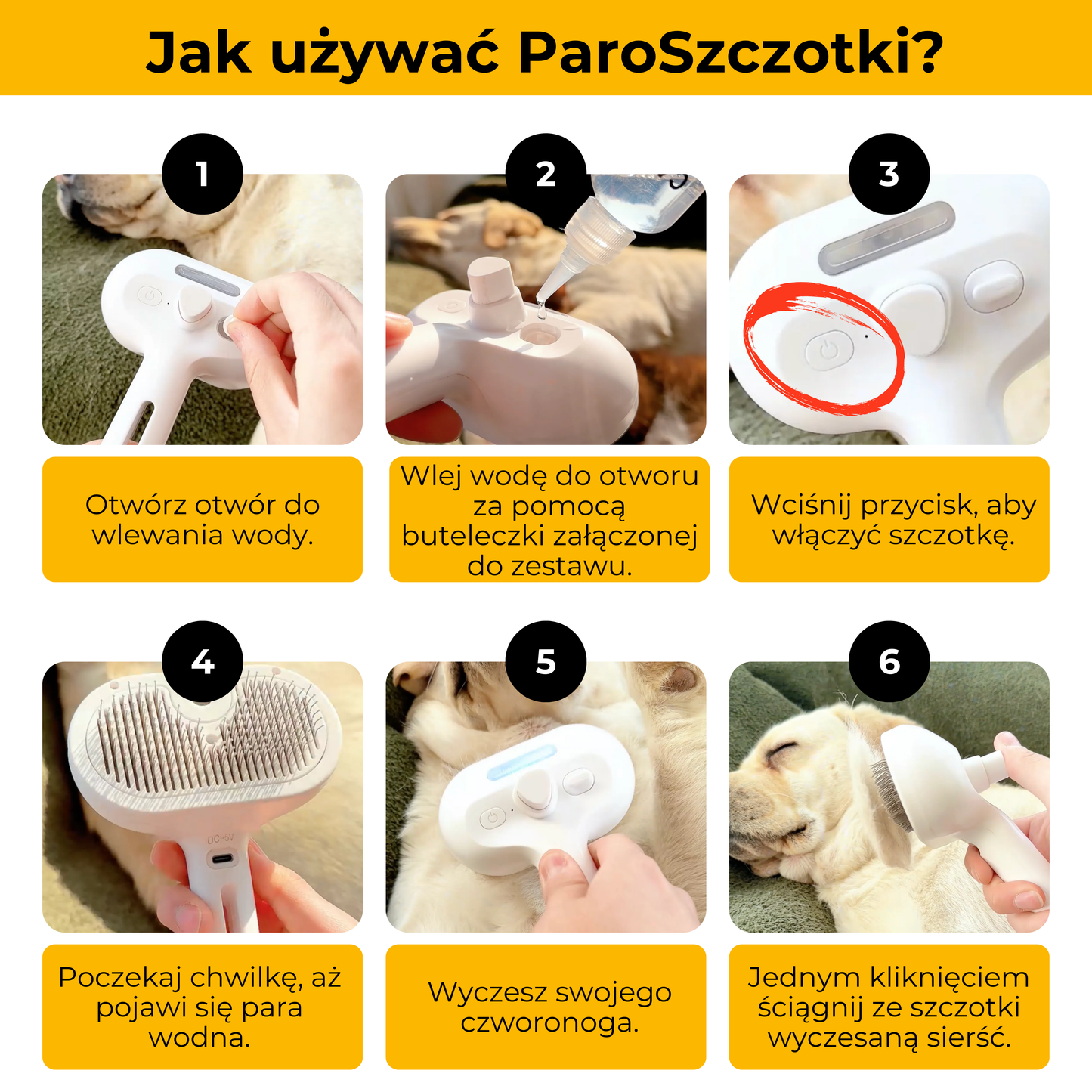 Jak używać ParoSzczotki?

1

Otwórz otwór do wlewania wody.

2

Wlej wodę do otworu za pomocą buteleczki załączonej do zestawu.

3

Wciśnij przycisk, aby włączyć szczotkę.

4

DC-5V

Poczekaj chwilkę, aż pojawi się para wodna.

5

Wyczesz swojego czworonoga.

6

Jednym kliknięciem ściągnij ze szczotki wyczesaną sierść.