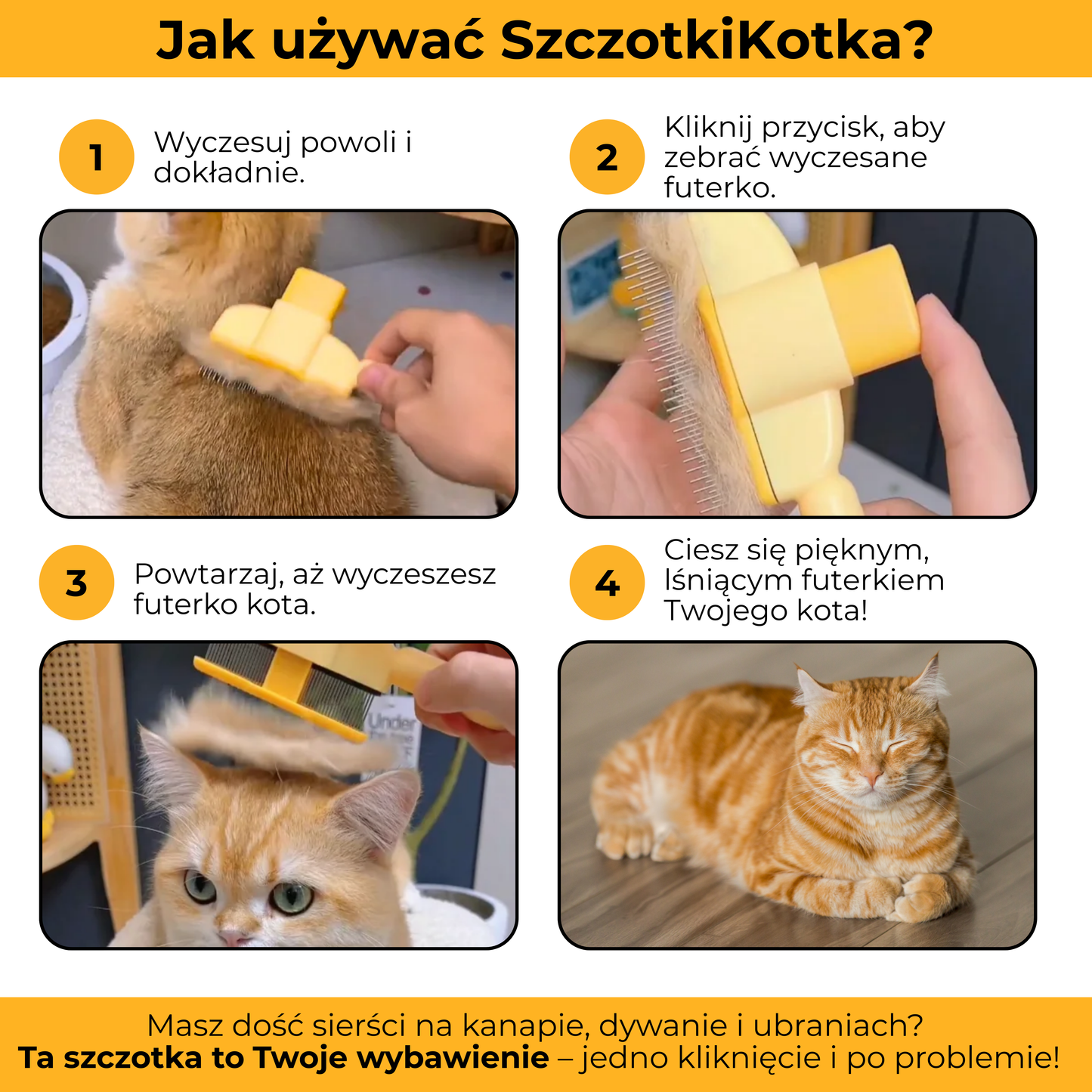 Jak używać SzczotkiKotka?

1 Wyczesuj powoli i dokładnie.

2 Kliknij przycisk, aby zebrać wyczesane futerko.

3 Powtarzaj, aż wyczeszesz futerko kota.

Under

4 Ciesz się pięknym, lśniącym futerkiem Twojego kota!

Masz dość sierści na kanapie, dywanie i ubraniach?
Ta szczotka to Twoje wybawienie – jedno kliknięcie i po problemie!