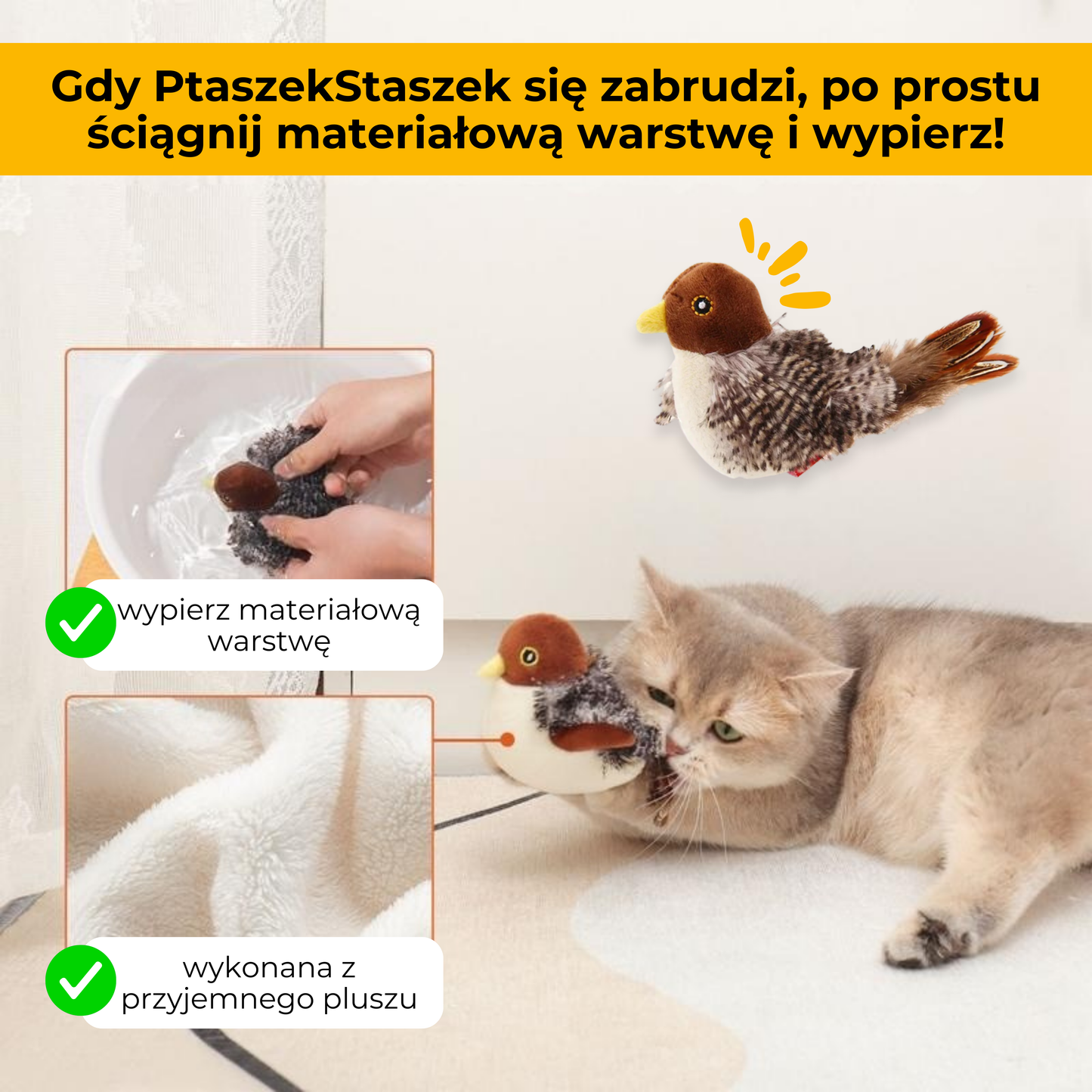 Gdy PtaszekStaszek się zabrudzi, po prostu ściągnij materiałową warstwę i wypierz!

wypierz materiałową warstwę

wykonana z przyjemnego pluszu