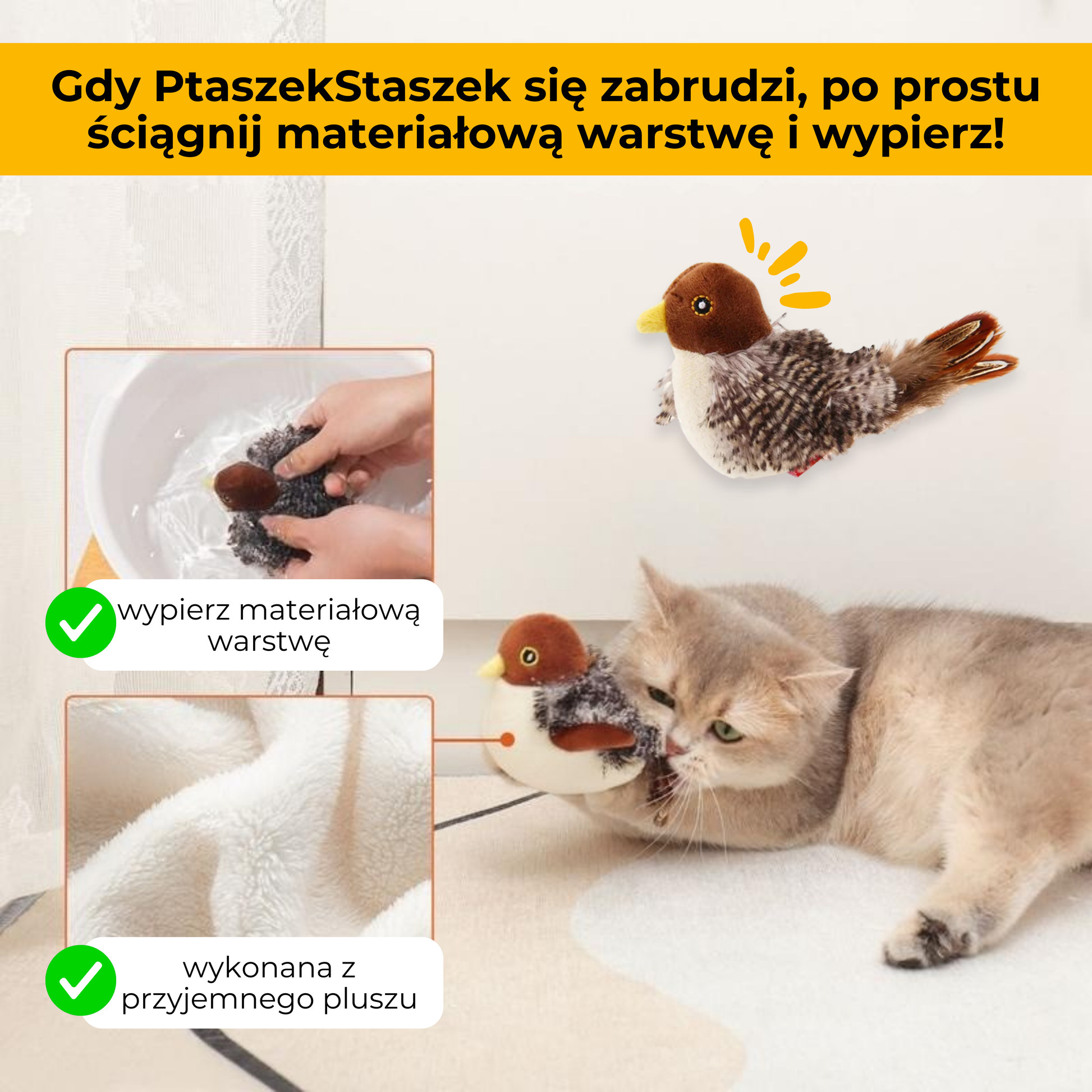 Gdy PtaszekStaszek się zabrudzi, po prostu ściągnij materiałową warstwę i wypierz!

wypierz materiałową warstwę

wykonana z przyjemnego pluszu