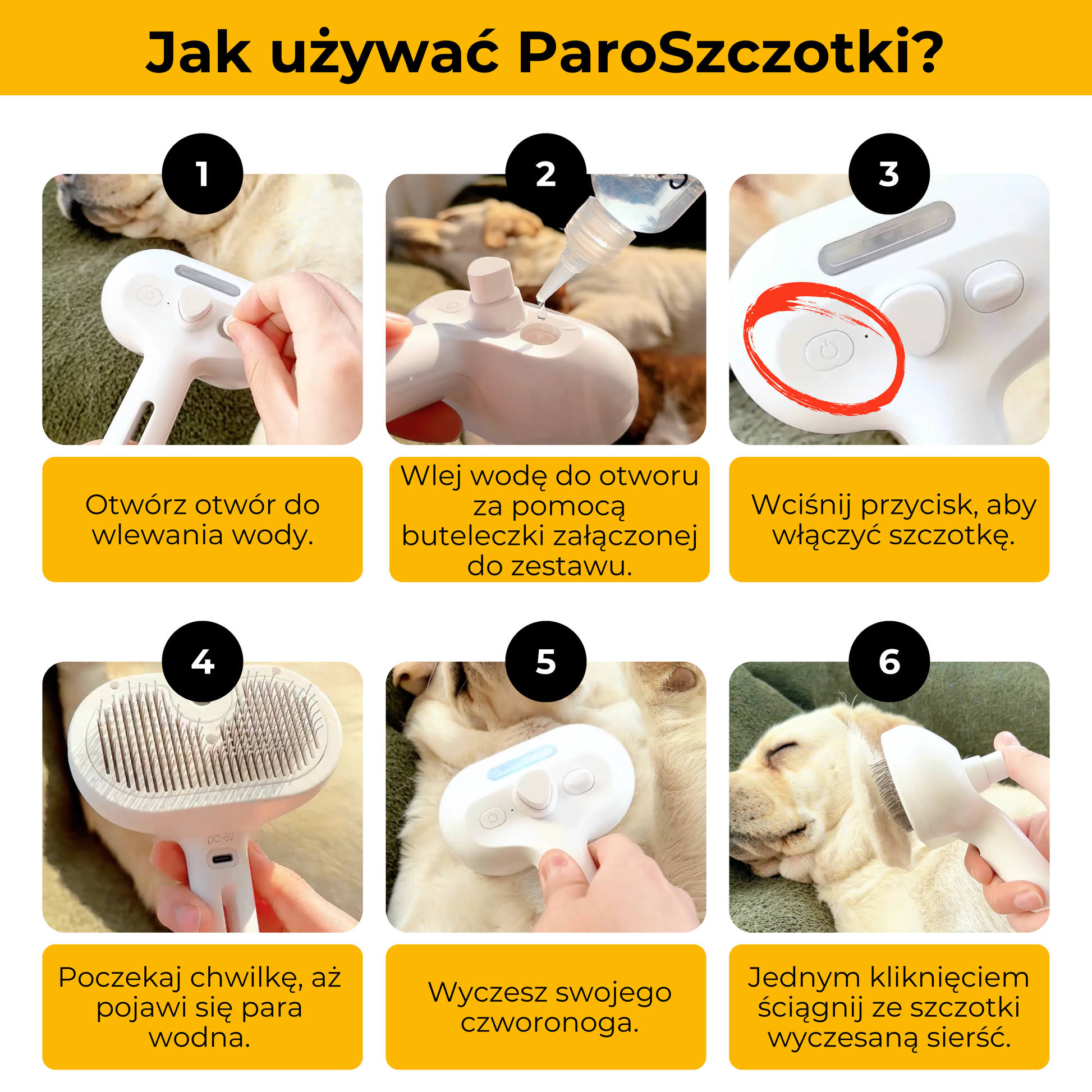 Jak używać ParoSzczotki?

1

Otwórz otwór do wlewania wody.

2

Wlej wodę do otworu za pomocą buteleczki załączonej do zestawu.

3

Wciśnij przycisk, aby włączyć szczotkę.

4

DC-5V

Poczekaj chwilkę, aż pojawi się para wodna.

5

Wyczesz swojego czworonoga.

6

Jednym kliknięciem ściągnij ze szczotki wyczesaną sierść.