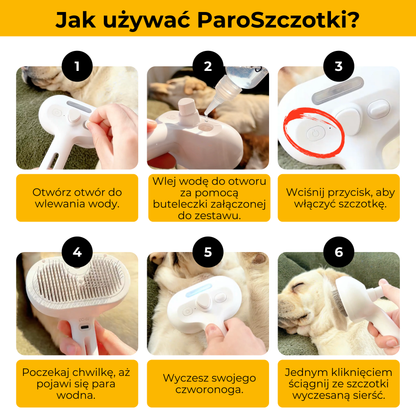 Jak używać ParoSzczotki?

1

Otwórz otwór do wlewania wody.

2

Wlej wodę do otworu za pomocą buteleczki załączonej do zestawu.

3

Wciśnij przycisk, aby włączyć szczotkę.

4

Poczekaj chwilkę, aż pojawi się para wodna.

5

Wyczesz swojego czworonoga.

6

Jednym kliknięciem ściągnij ze szczotki wyczesaną sierść.